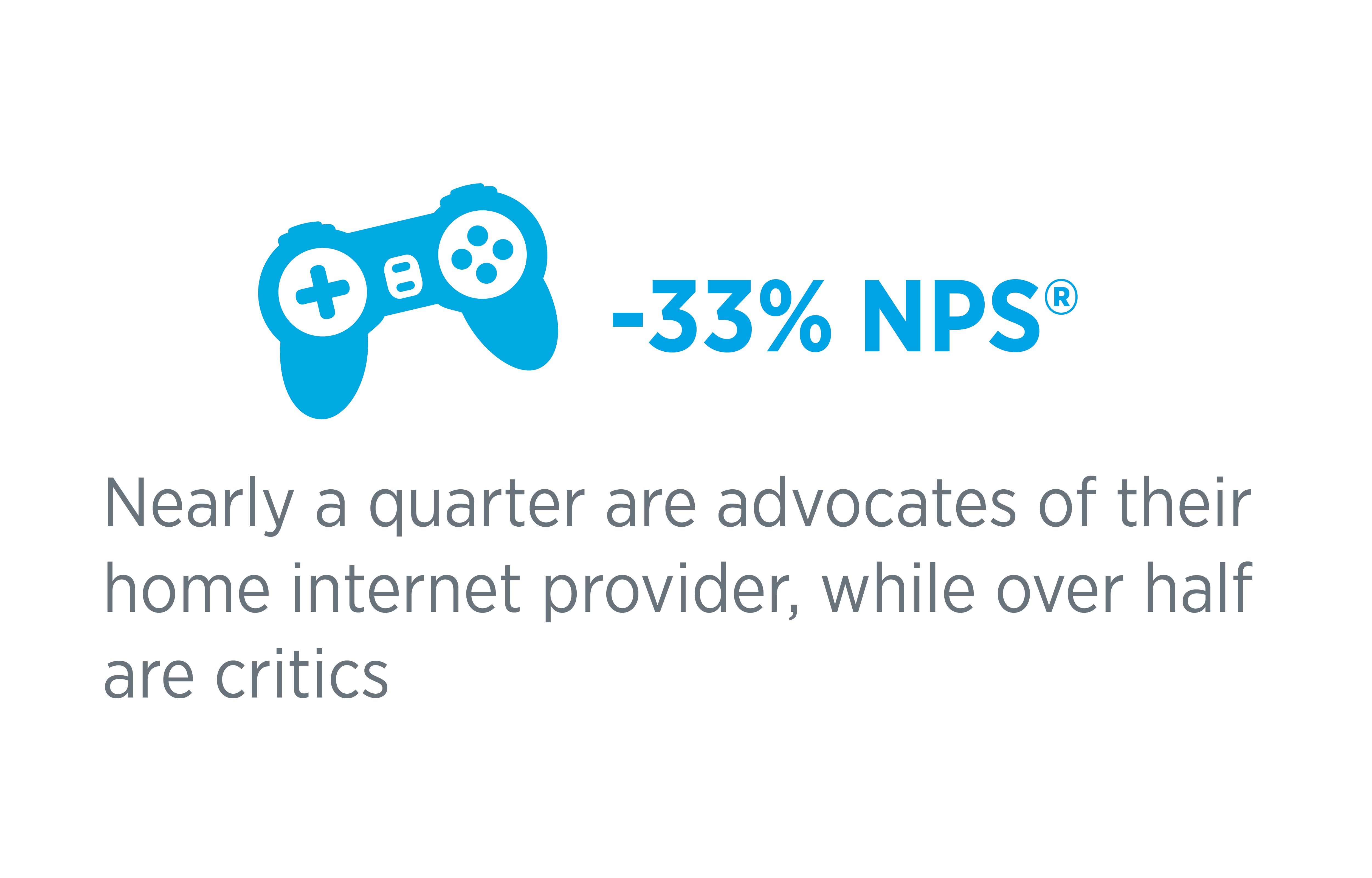 -33% NPS®

Nearly a quarter are advocates of their home internet provider, while over half are critics